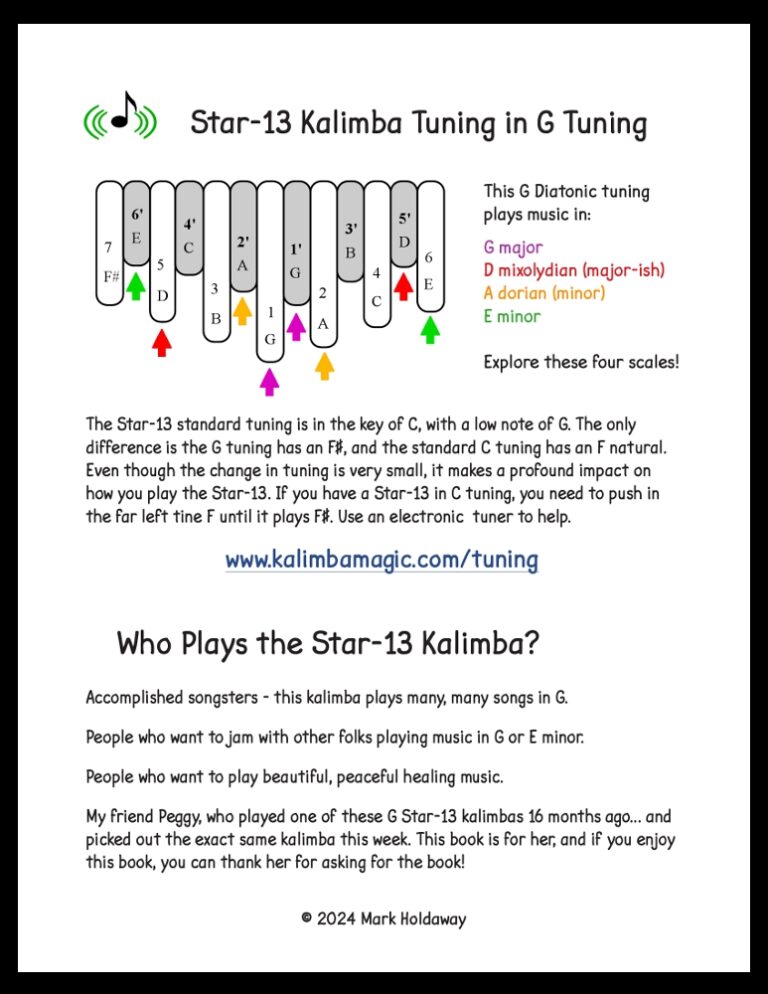 Star-13 Kalimba Tuning in G Tuning

7
F#
6'
E
5
D
4'
C
3
B
2'
A
1
G
1'
G
2
A
3'
B
4
C
5'
D
6
E

This G Diatonic tuning plays music in:

G major
D mixolydian (major-ish)
A dorian (minor)
E minor

Explore these four scales!

The Star-13 standard tuning is in the key of C, with a low note of G. The only difference is the G tuning has an F♯, and the standard C tuning has an F natural. Even though the change in tuning is very small, it makes a profound impact on how you play the Star-13. If you have a Star-13 in C tuning, you need to push in the far left tine F until it plays F♯. Use an electronic tuner to help.

www.kalimbamagic.com/tuning

Who Plays the Star-13 Kalimba?

Accomplished songsters - this kalimba plays many, many songs in G.

People who want to jam with other folks playing music in G or E minor.

People who want to play beautiful, peaceful healing music.

My friend Peggy, who played one of these G Star-13 kalimbas 16 months ago... and picked out the exact same kalimba this week. This book is for her, and if you enjoy this book, you can thank her for asking for the book!

© 2024 Mark Holdaway