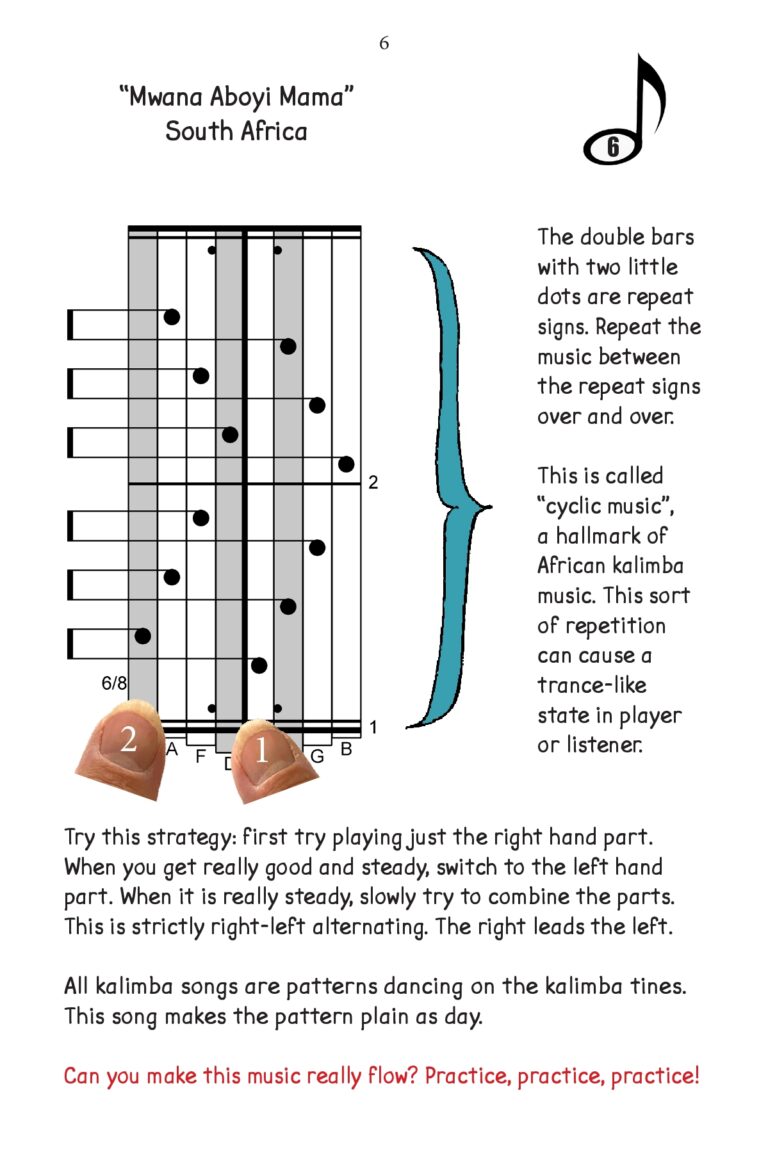 6

"Mwana Aboyi Mama"
South Africa

6

2

6/8

1

2 A F D 1 G B

The double bars with two little dots are repeat signs. Repeat the music between the repeat signs over and over.

This is called "cyclic music", a hallmark of African kalimba music. This sort of repetition can cause a trance-like state in player or listener.

Try this strategy: first try playing just the right hand part. When you get really good and steady, switch to the left hand part. When it is really steady, slowly try to combine the parts. This is strictly right-left alternating. The right leads the left.

All kalimba songs are patterns dancing on the kalimba tines. This song makes the pattern plain as day.

Can you make this music really flow? Practice, practice, practice!